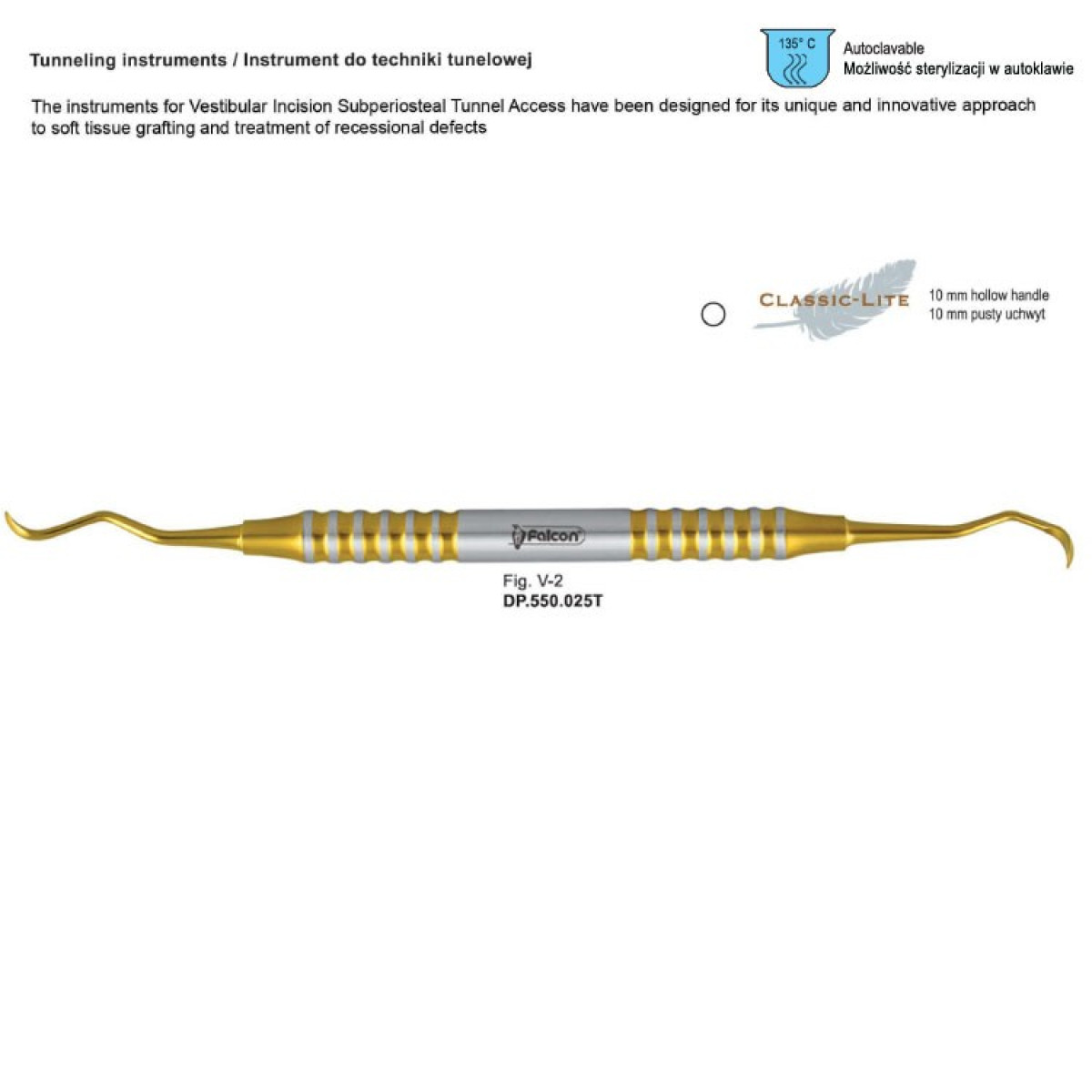 Tunneling instruments / Instrument do techniki tunelowej

135° C

Autoclavable
Możliwość sterylizacji w autoklawie

The instruments for Vestibular Incision Subperiosteal Tunnel Access have been designed for its unique and innovative approach to soft tissue grafting and treatment of recessional defects

CLASSIC-LITE

10 mm hollow handle
10 mm pusty uchwyt

Falcon

Fig. V-2
DP.550.025T